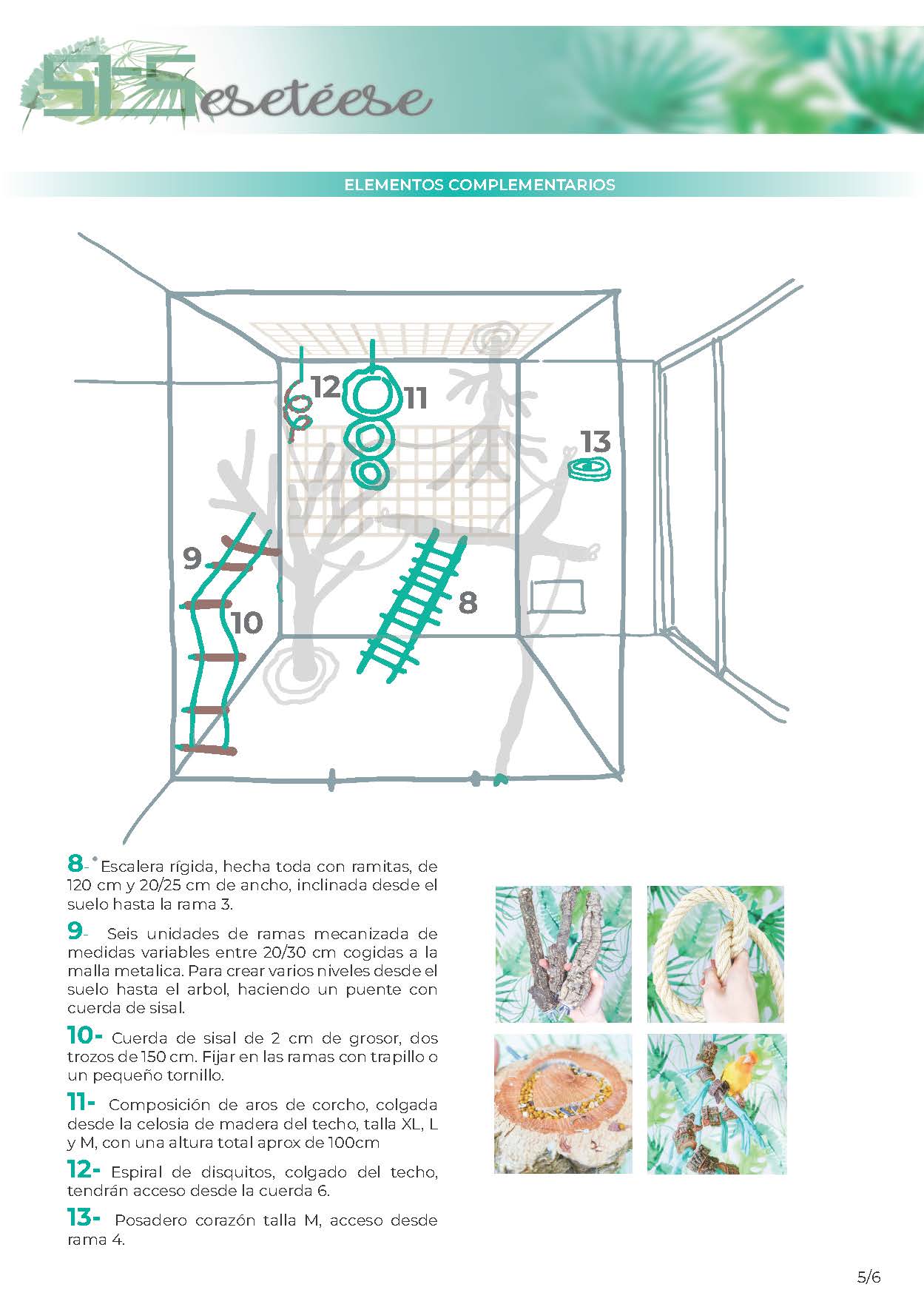 STS esetéese

ELEMENTOS COMPLEMENTARIOS

12 11

13

9

10

8

8- Escalera rígida, hecha toda con ramitas, de 120 cm y 20/25 cm de ancho, inclinada desde el suelo hasta la rama 3.

9- Seis unidades de ramas mecanizada de medidas variables entre 20/30 cm cogidas a la malla metalica. Para crear varios niveles desde el suelo hasta el arbol, haciendo un puente con cuerda de sisal.

10- Cuerda de sisal de 2 cm de grosor, dos trozos de 150 cm. Fijar en las ramas con trapillo o un pequeño tornillo.

11- Composición de aros de corcho, colgada desde la celosia de madera del techo, talla XL, L y M, con una altura total aprox de 100cm

12- Espiral de disquitos, colgado del techo, tendrán acceso desde la cuerda 6.

13- Posadero corazón talla M, acceso desde rama 4.

5/6