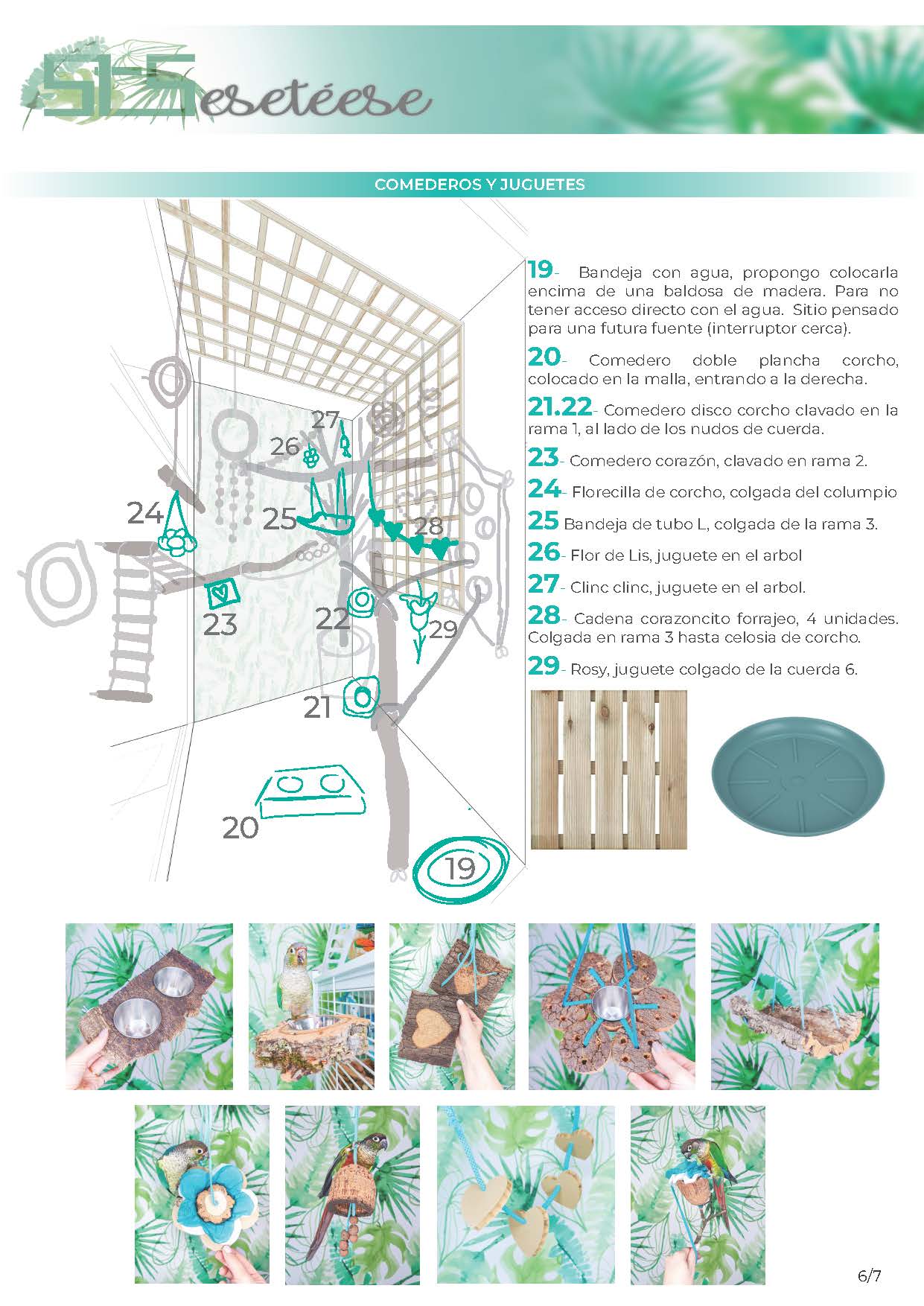 STS esetéese

COMEDEROS Y JUGUETES

27
26
24
25
28
23
22
29
21
20
19

19- Bandeja con agua, propongo colocarla encima de una baldosa de madera. Para no tener acceso directo con el agua. Sitio pensado para una futura fuente (interruptor cerca).

20- Comedero doble plancha corcho, colocado en la malla, entrando a la derecha.

21.22- Comedero disco corcho clavado en la rama 1, al lado de los nudos de cuerda.

23- Comedero corazón, clavado en rama 2.

24- Florecilla de corcho, colgada del columpio

25 Bandeja de tubo L, colgada de la rama 3.

26- Flor de Lis, juguete en el arbol

27- Clinc clinc, juguete en el arbol.

28- Cadena corazoncito forrajeo, 4 unidades. Colgada en rama 3 hasta celosia de corcho.

29- Rosy, juguete colgado de la cuerda 6.

6/7