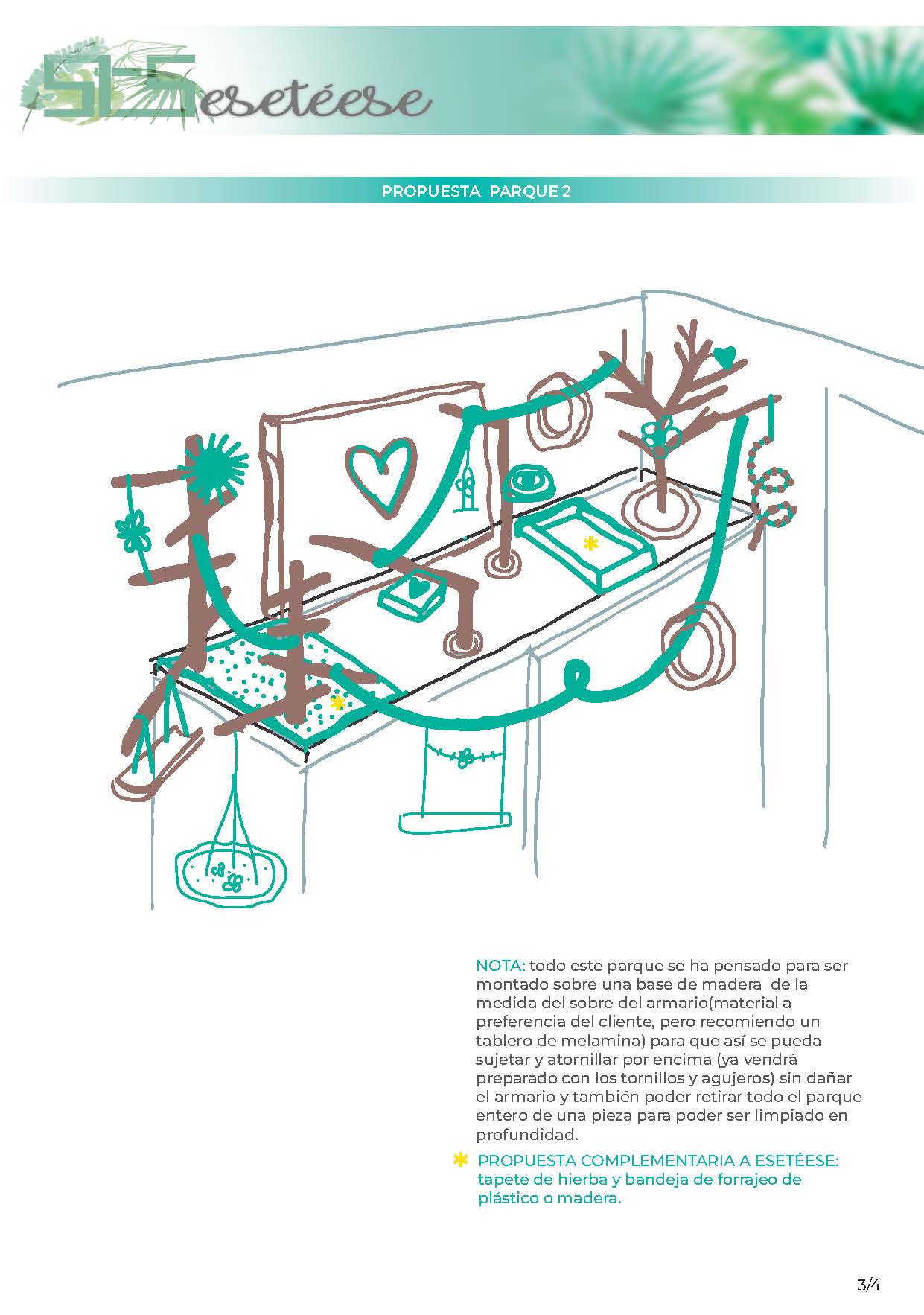 STS esetéese

PROPUESTA PARQUE 2

NOTA: todo este parque se ha pensado para ser montado sobre una base de madera de la medida del sobre del armario(material a preferencia del cliente, pero recomiendo un tablero de melamina) para que así se pueda sujetar y atornillar por encima (ya vendrá preparado con los tornillos y agujeros) sin dañar el armario y también poder retirar todo el parque entero de una pieza para poder ser limpiado en profundidad.

* PROPUESTA COMPLEMENTARIA A ESETÉESE: tapete de hierba y bandeja de forrajeo de plástico o madera.

3/4